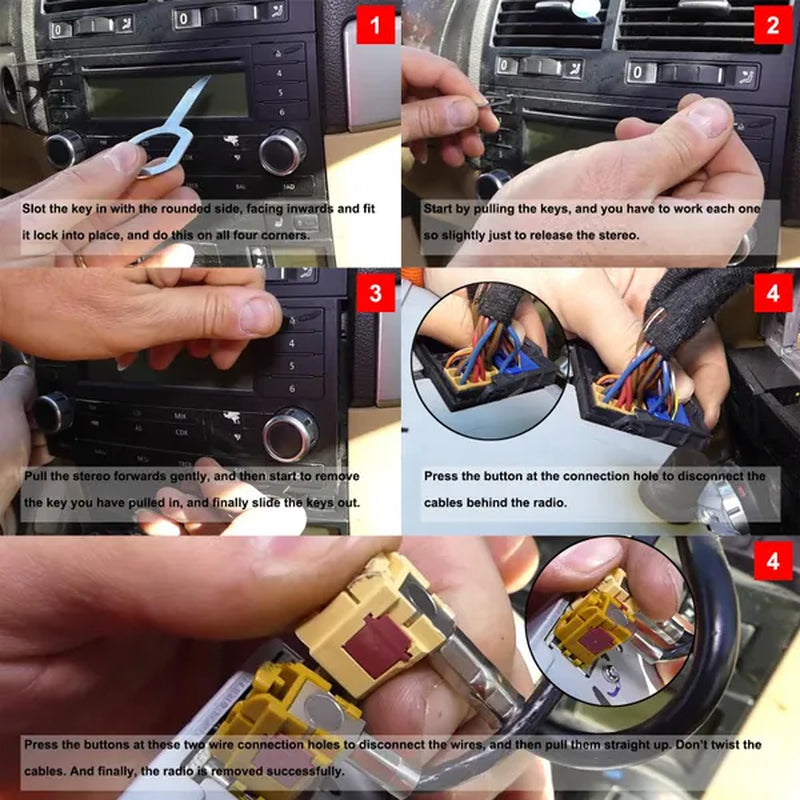 1

Slot the key in with the rounded side, facing inwards and fit it lock into place, and do this on all four corners.

2

Start by pulling the keys, and you have to work each one so slightly just to release the stereo.

3

Pull the stereo forwards gently, and then start to remove the key you have pulled in, and finally slide the keys out.

4

Press the button at the connection hole to disconnect the cables behind the radio.

4

Press the buttons at these two wire connection holes to disconnect the wires, and then pull them straight up. Don't twist the cables. And finally, the radio is removed successfully.