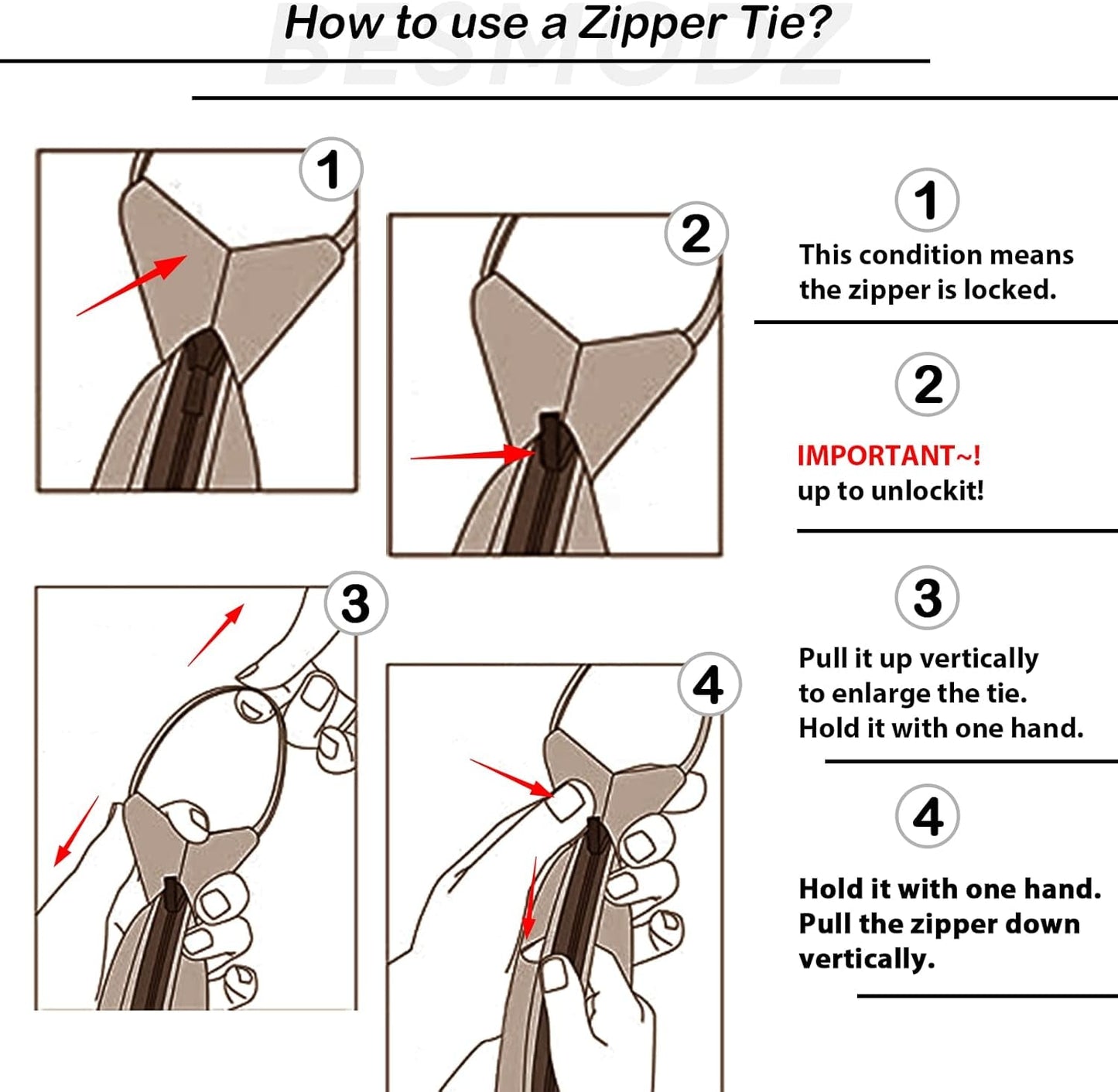 How to use a Zipper Tie?

BESMODZ

1

2

3

4

1
This condition means the zipper is locked.

2
IMPORTANT~!
up to unlockit!

3
Pull it up vertically
to enlarge the tie.
Hold it with one hand.

4
Hold it with one hand.
Pull the zipper down
vertically.