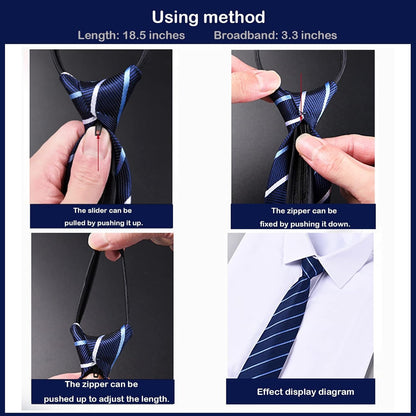 Using method

Length: 18.5 inches Broadband: 3.3 inches

The slider can be pulled by pushing it up.

The zipper can be fixed by pushing it down.

The zipper can be pushed up to adjust the length.

Effect display diagram