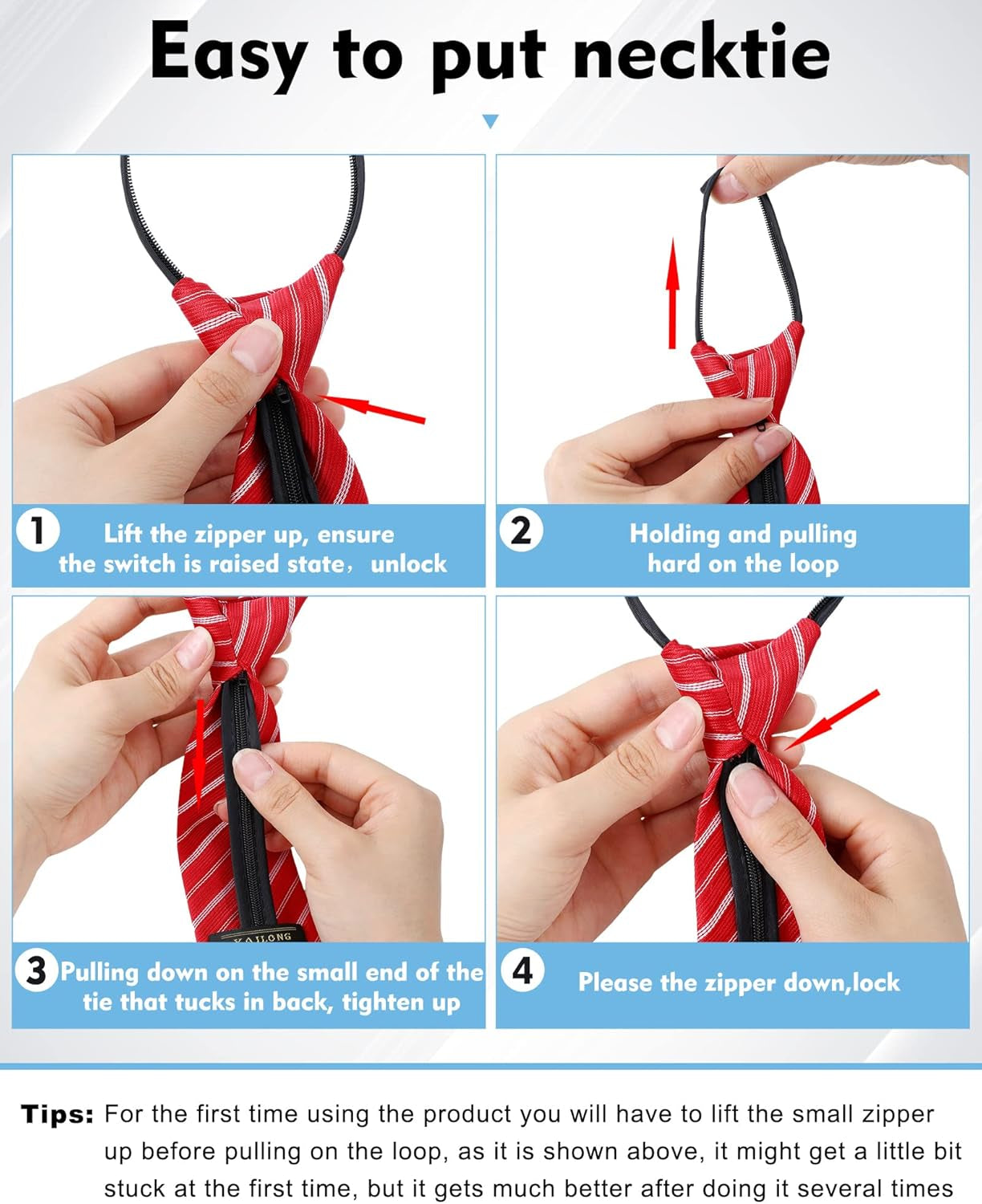 Easy to put necktie

1 Lift the zipper up, ensure the switch is raised state， unlock

2 Holding and pulling hard on the loop

KAILONG

3 Pulling down on the small end of the tie that tucks in back, tighten up

4 Please the zipper down,lock

Tips: For the first time using the product you will have to lift the small zipper up before pulling on the loop, as it is shown above, it might get a little bit stuck at the first time, but it gets much better after doing it several times