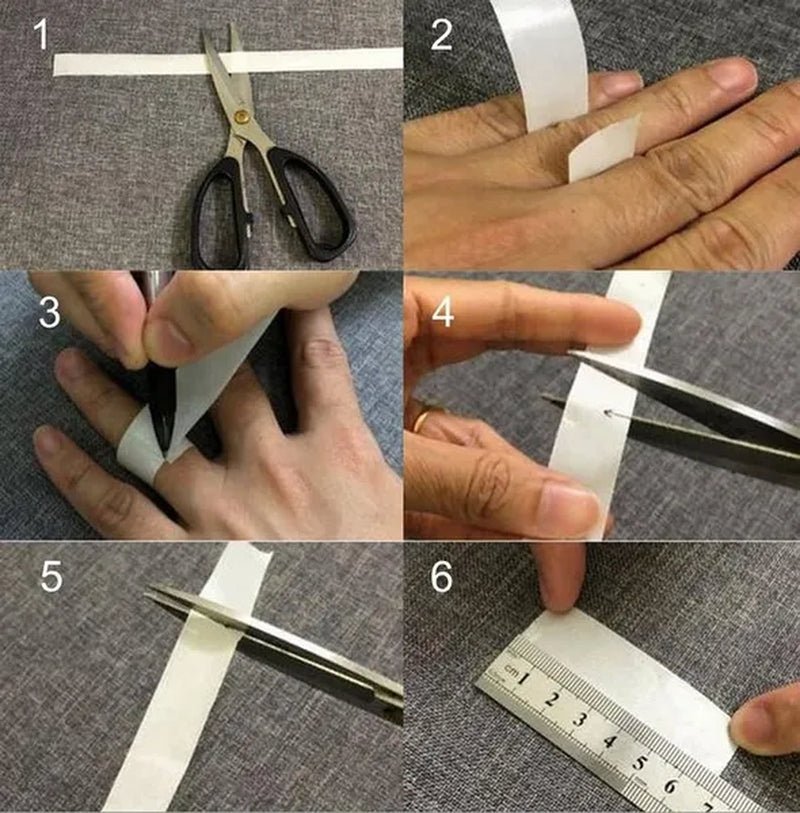 1

2

3

4

5

6

cm 1 2 3 4 5 6 7